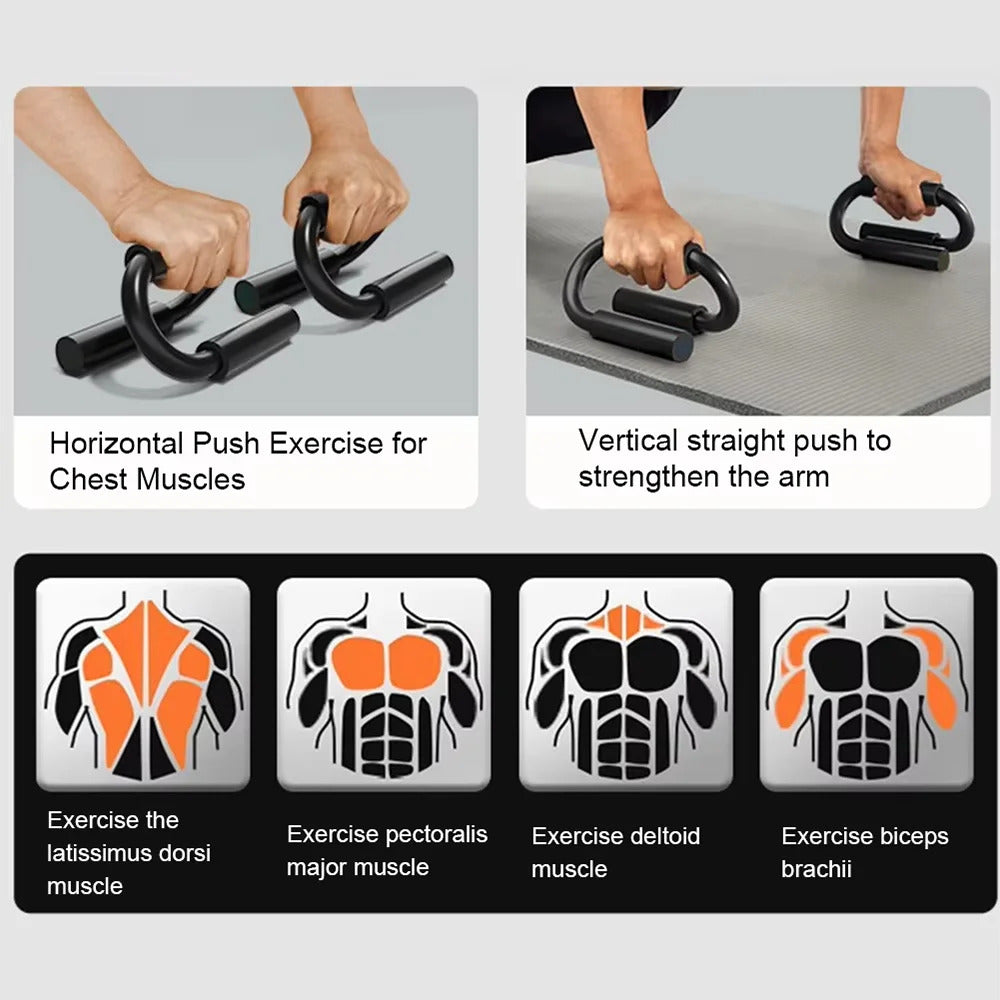 Horizontal Push Exercise for Chest Muscles

Vertical straight push to strengthen the arm

Exercise the latissimus dorsi muscle

Exercise pectoralis major muscle

Exercise deltoid muscle

Exercise biceps brachii